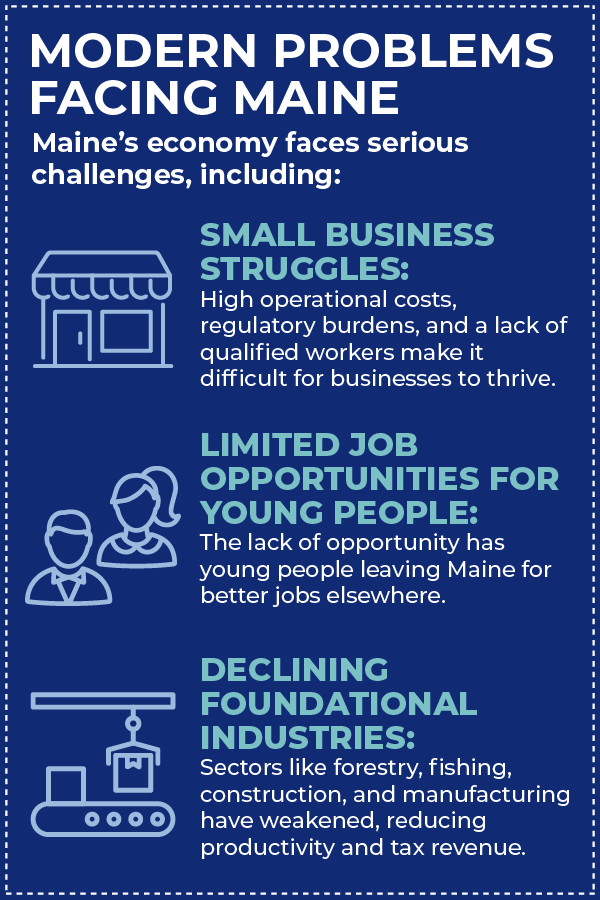 MODERN PROBLEMS FACING MAINE

Maine's economy faces serious challenges, including:

SMALL BUSINESS STRUGGLES:
High operational costs, regulatory burdens, and a lack of qualified workers make it difficult for businesses to thrive.

LIMITED JOB OPPORTUNITIES FOR YOUNG PEOPLE:
The lack of opportunity has young people leaving Maine for better jobs elsewhere.

DECLINING FOUNDATIONAL INDUSTRIES:
Sectors like forestry, fishing, construction, and manufacturing have weakened, reducing productivity and tax revenue.