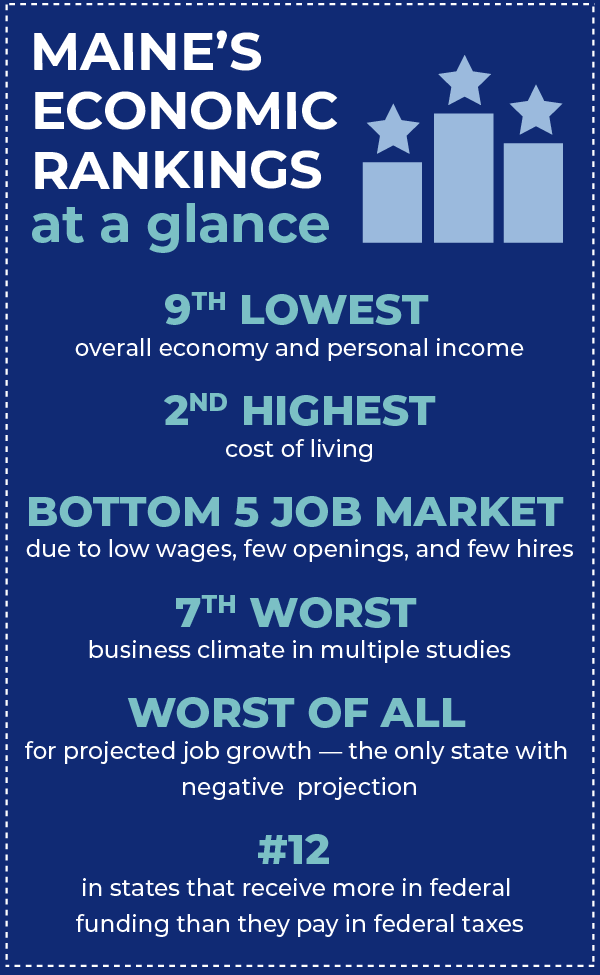 MAINE'S ECONOMIC RANKINGS at a glance

9TH LOWEST
overall economy and personal income

2ND HIGHEST
cost of living

BOTTOM 5 JOB MARKET
due to low wages, few openings, and few hires

7TH WORST
business climate in multiple studies

WORST OF ALL
for projected job growth — the only state with negative projection

#12
in states that receive more in federal funding than they pay in federal taxes